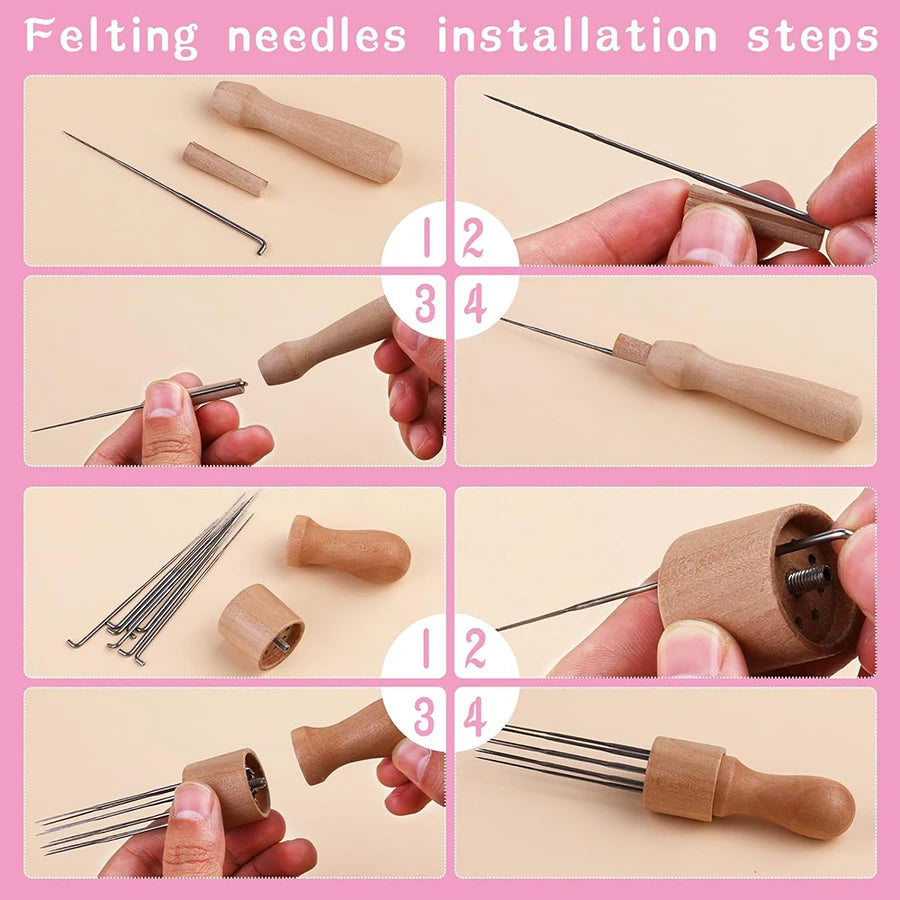 Felting needles installation steps

1 2
3 4

1 2
3 4