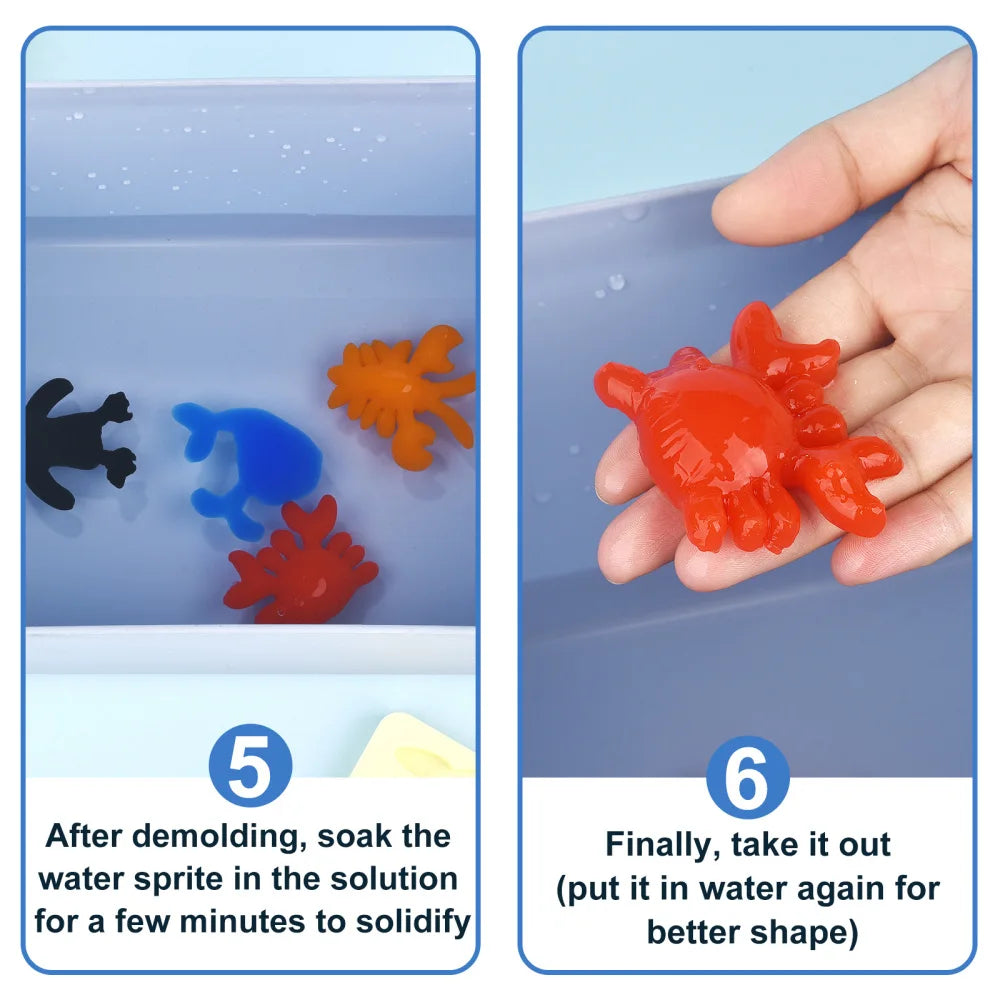 5

After demolding, soak the water sprite in the solution for a few minutes to solidify

6

Finally, take it out (put it in water again for better shape)