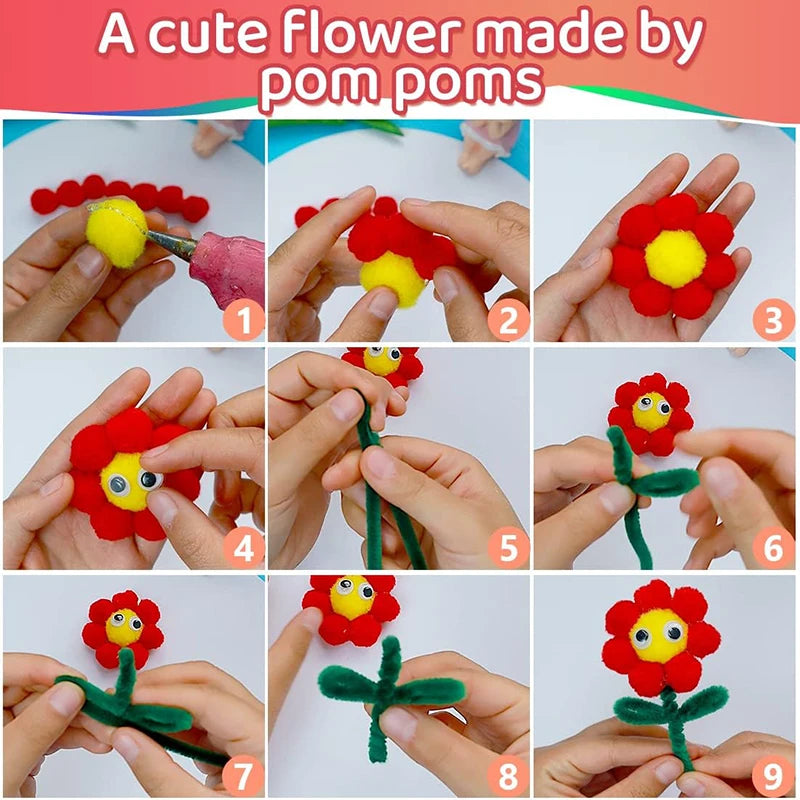 A cute flower made by pom poms

1

2

3

4

5

6

7

8

9