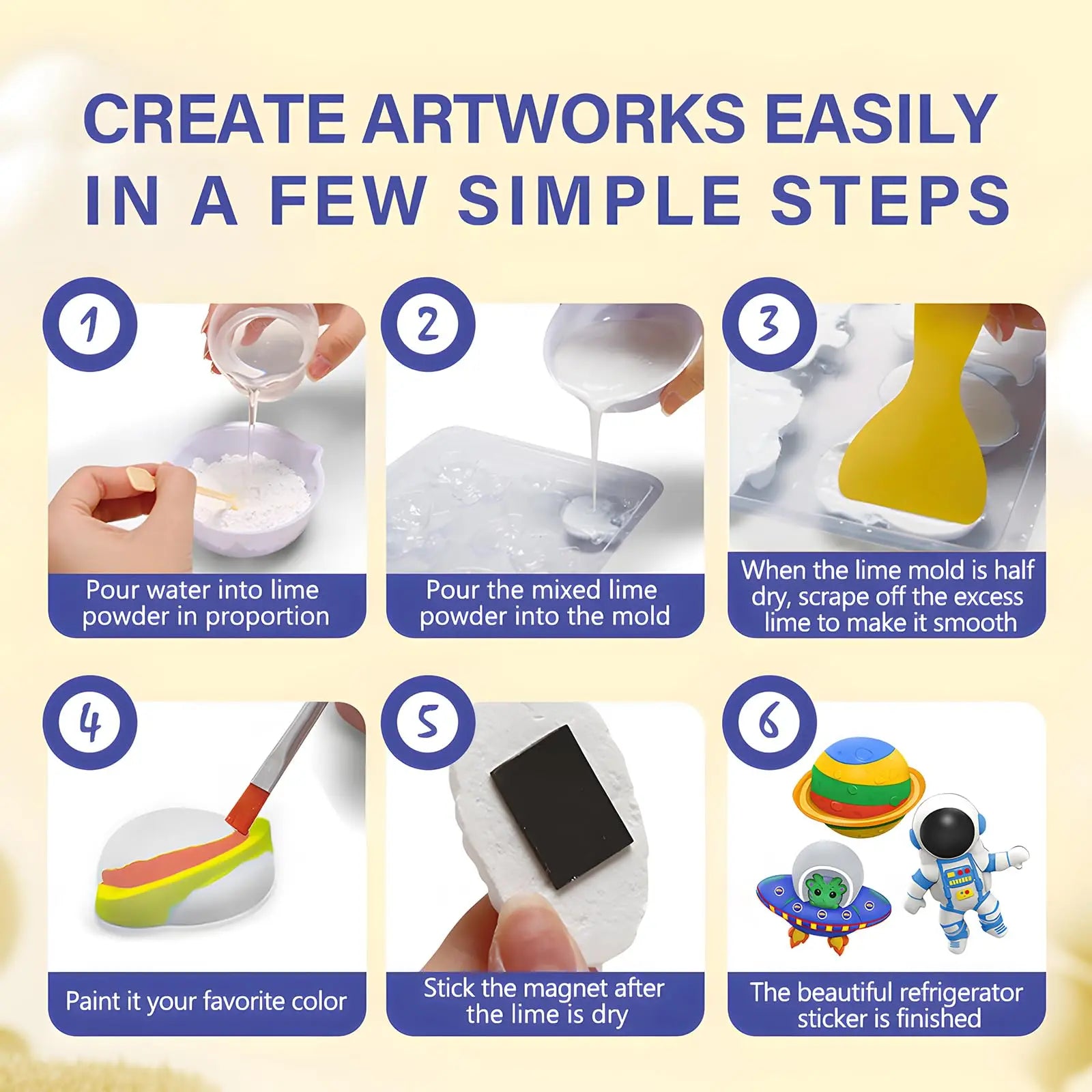 CREATE ARTWORKS EASILY IN A FEW SIMPLE STEPS

1
Pour water into lime powder in proportion

2
Pour the mixed lime powder into the mold

3
When the lime mold is half dry, scrape off the excess lime to make it smooth

4
Paint it your favorite color

5
Stick the magnet after the lime is dry

6
The beautiful refrigerator sticker is finished