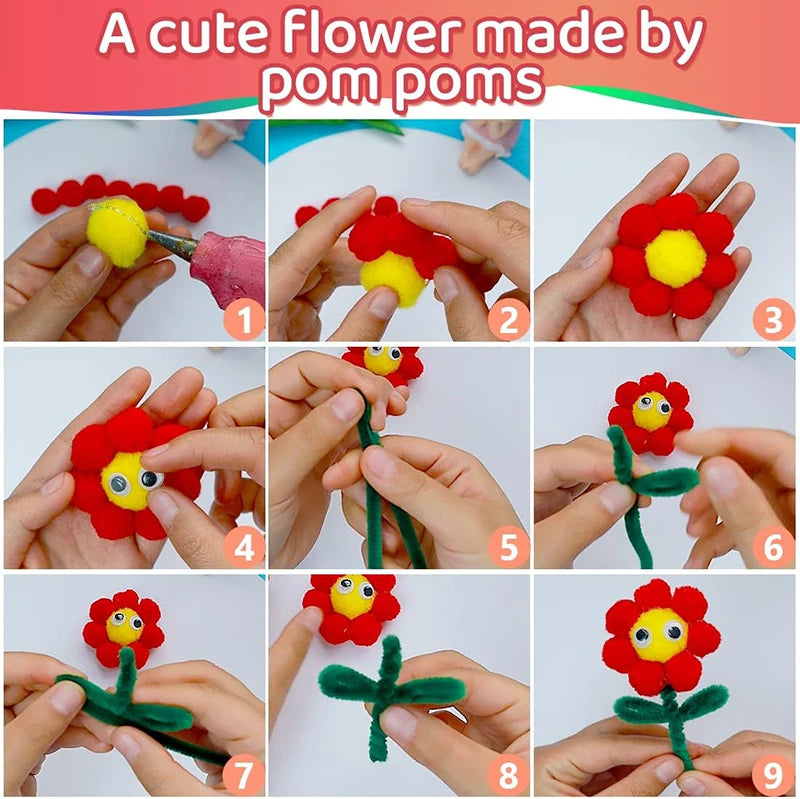 A cute flower made by pom poms

1

2

3

4

5

6

7

8

9