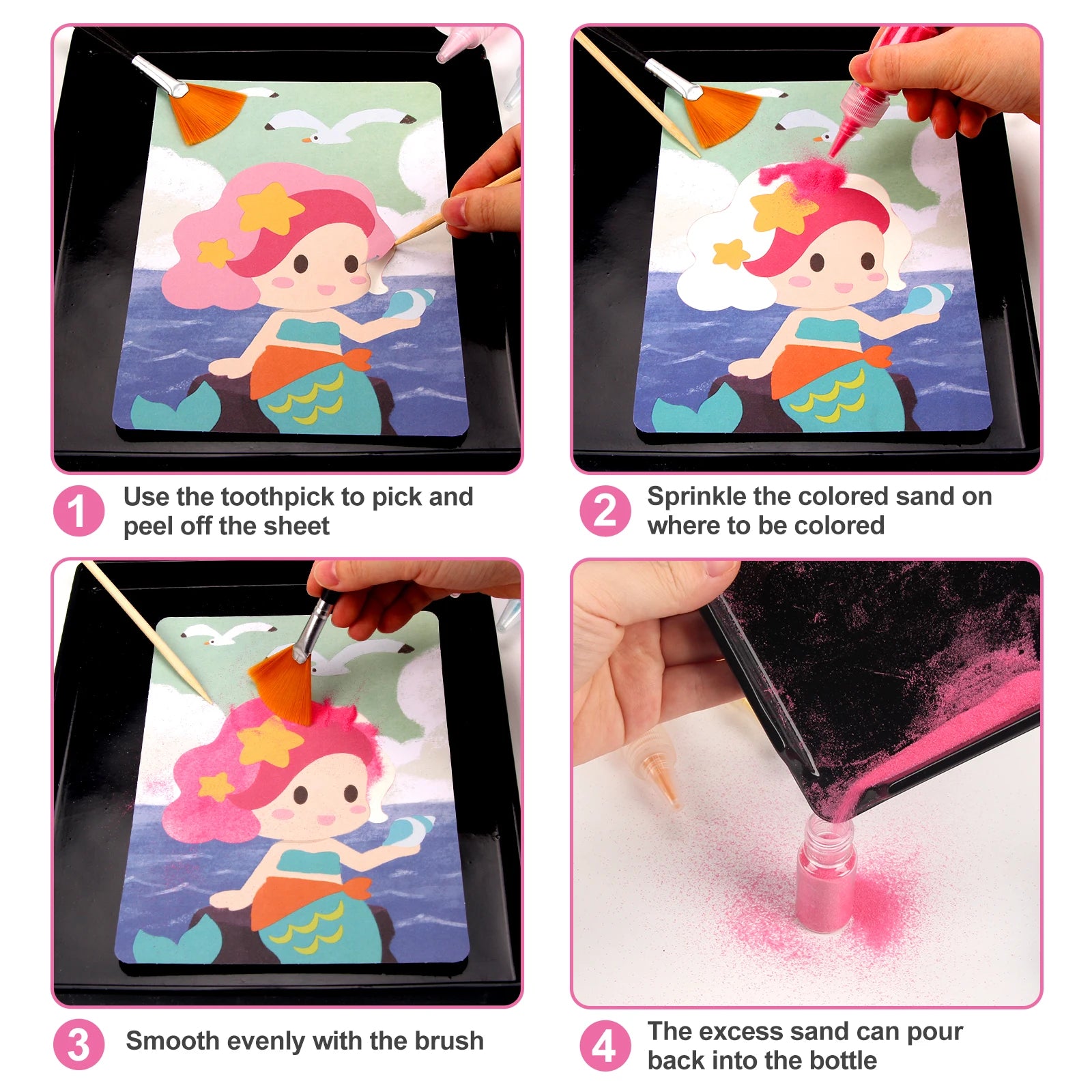 1 Use the toothpick to pick and peel off the sheet

2 Sprinkle the colored sand on where to be colored

3 Smooth evenly with the brush

4 The excess sand can pour back into the bottle