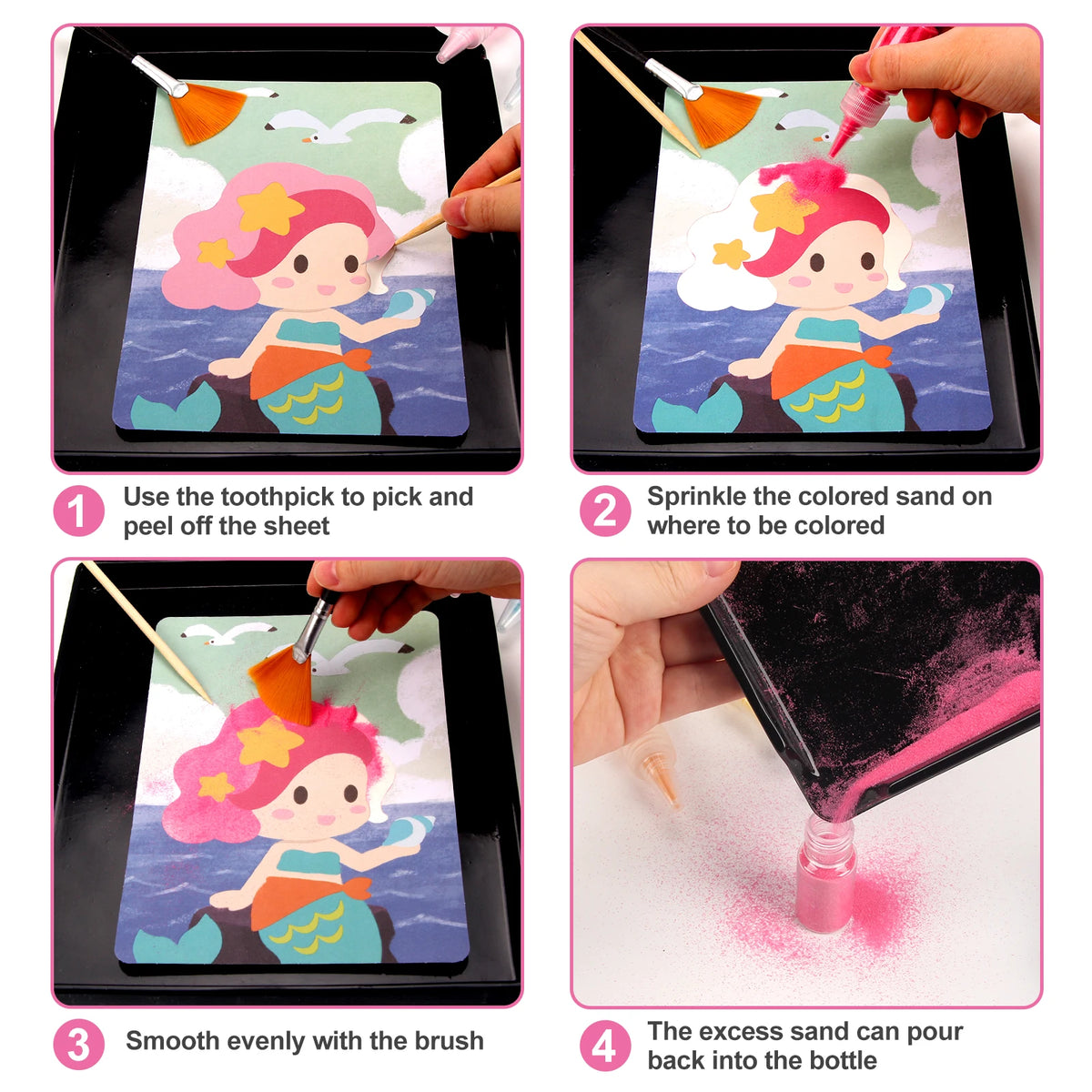 1 Use the toothpick to pick and peel off the sheet

2 Sprinkle the colored sand on where to be colored

3 Smooth evenly with the brush

4 The excess sand can pour back into the bottle