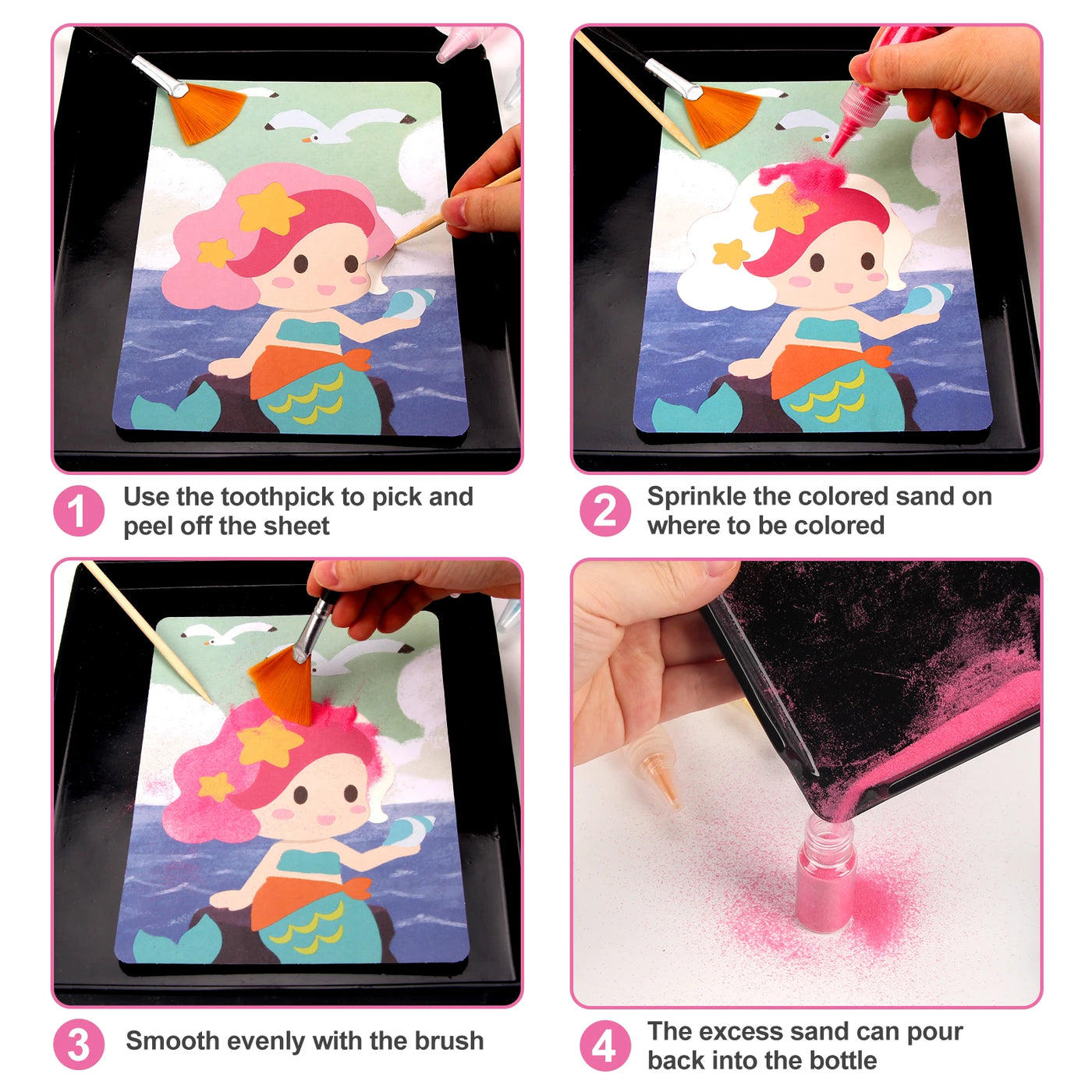 1 Use the toothpick to pick and peel off the sheet

2 Sprinkle the colored sand on where to be colored

3 Smooth evenly with the brush

4 The excess sand can pour back into the bottle